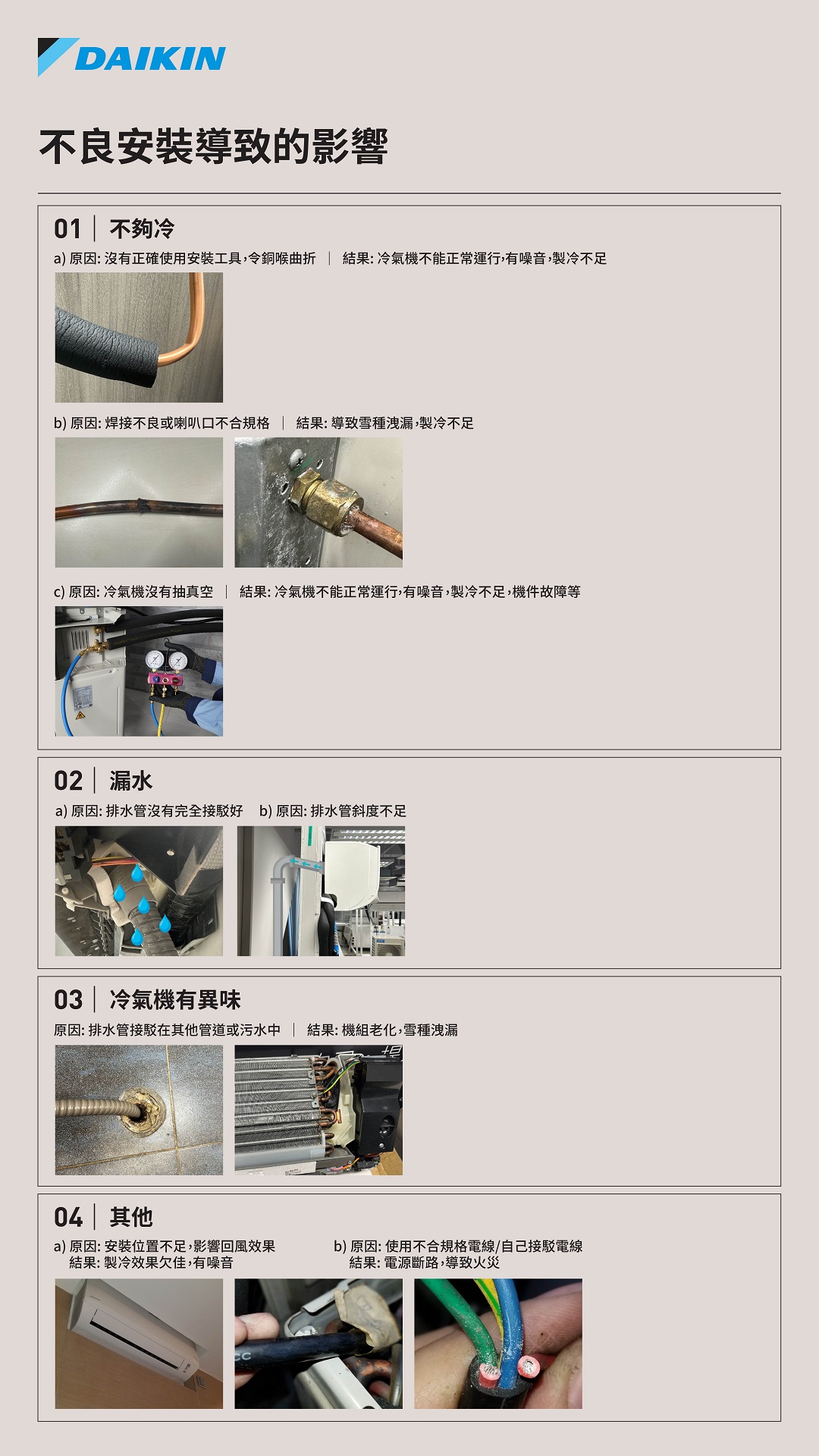 DAIKIN

不良安裝導致的影響

01 | 不夠冷

a) 原因: 沒有正確使用安裝工具,令銅喉曲折 | 結果: 冷氣機不能正常運行,有噪音,製冷不足

b) 原因: 焊接不良或喇叭口不合規格 | 結果: 導致雪種洩漏,製冷不足

c) 原因: 冷氣機沒有抽真空 | 結果: 冷氣機不能正常運行,有噪音,製冷不足,機件故障等

02 | 漏水

a) 原因: 排水管沒有完全接駁好 b) 原因: 排水管斜度不足

03 | 冷氣機有異味

原因: 排水管接駁在其他管道或污水中 | 結果: 機組老化,雪種洩漏

04 | 其他

a) 原因: 安裝位置不足,影響回風效果
結果: 製冷效果欠佳,有噪音

b) 原因: 使用不合規格電線/自己接駁電線
結果: 電源斷路,導致火災